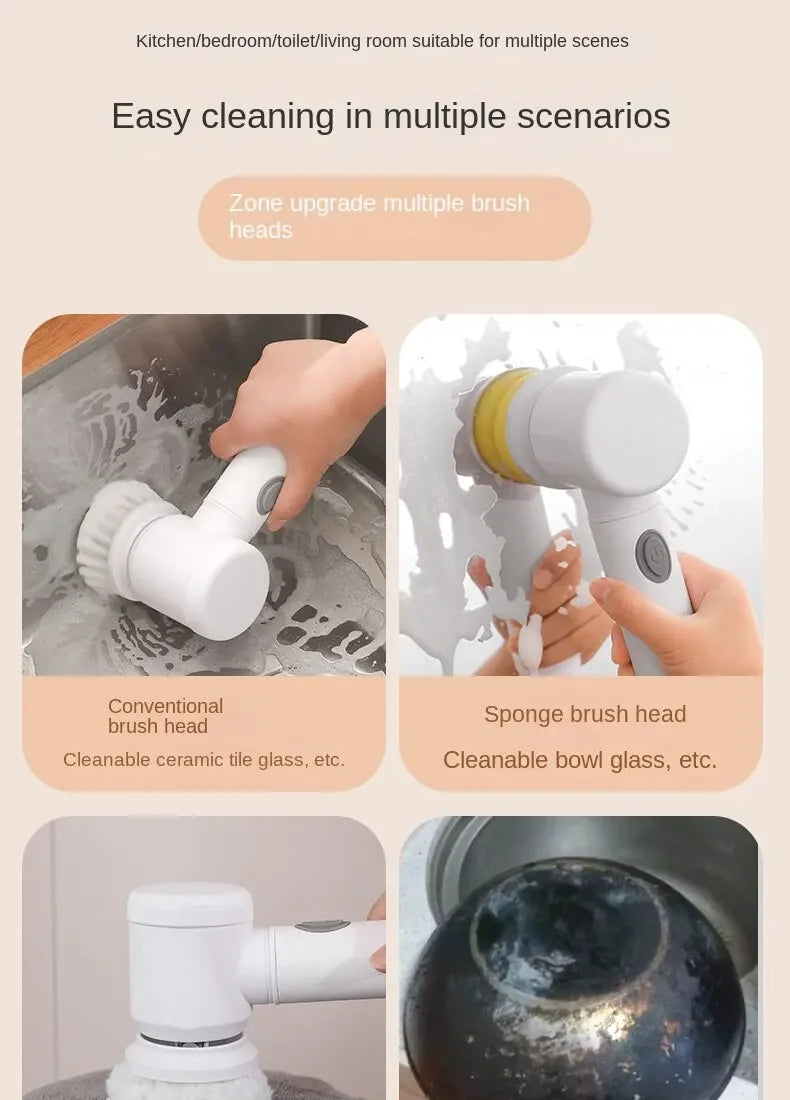 Kitchen/bedroom/toilet/living room suitable for multiple scenes

Easy cleaning in multiple scenarios

Zone upgrade multiple brush heads

Conventional brush head

Cleanable ceramic tile glass, etc.

Sponge brush head

Cleanable bowl glass, etc.